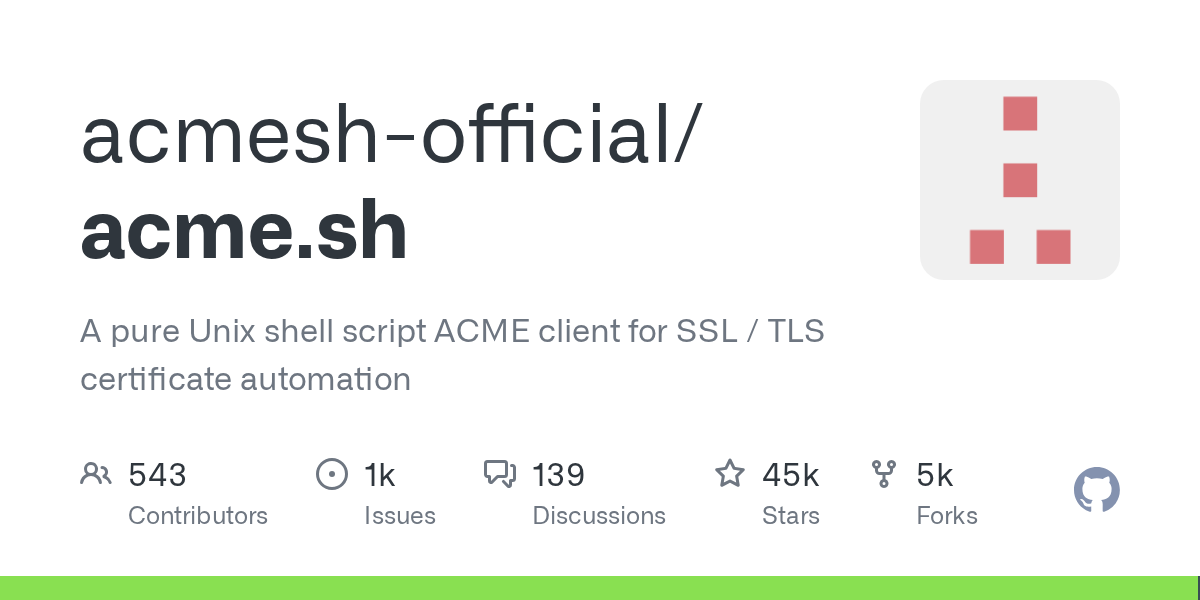 acmesh-official/
acme.sh

A pure Unix shell script ACME client for SSL / TLS certificate automation

543
Contributors

1k
Issues

139
Discussions

45k
Stars

5k
Forks